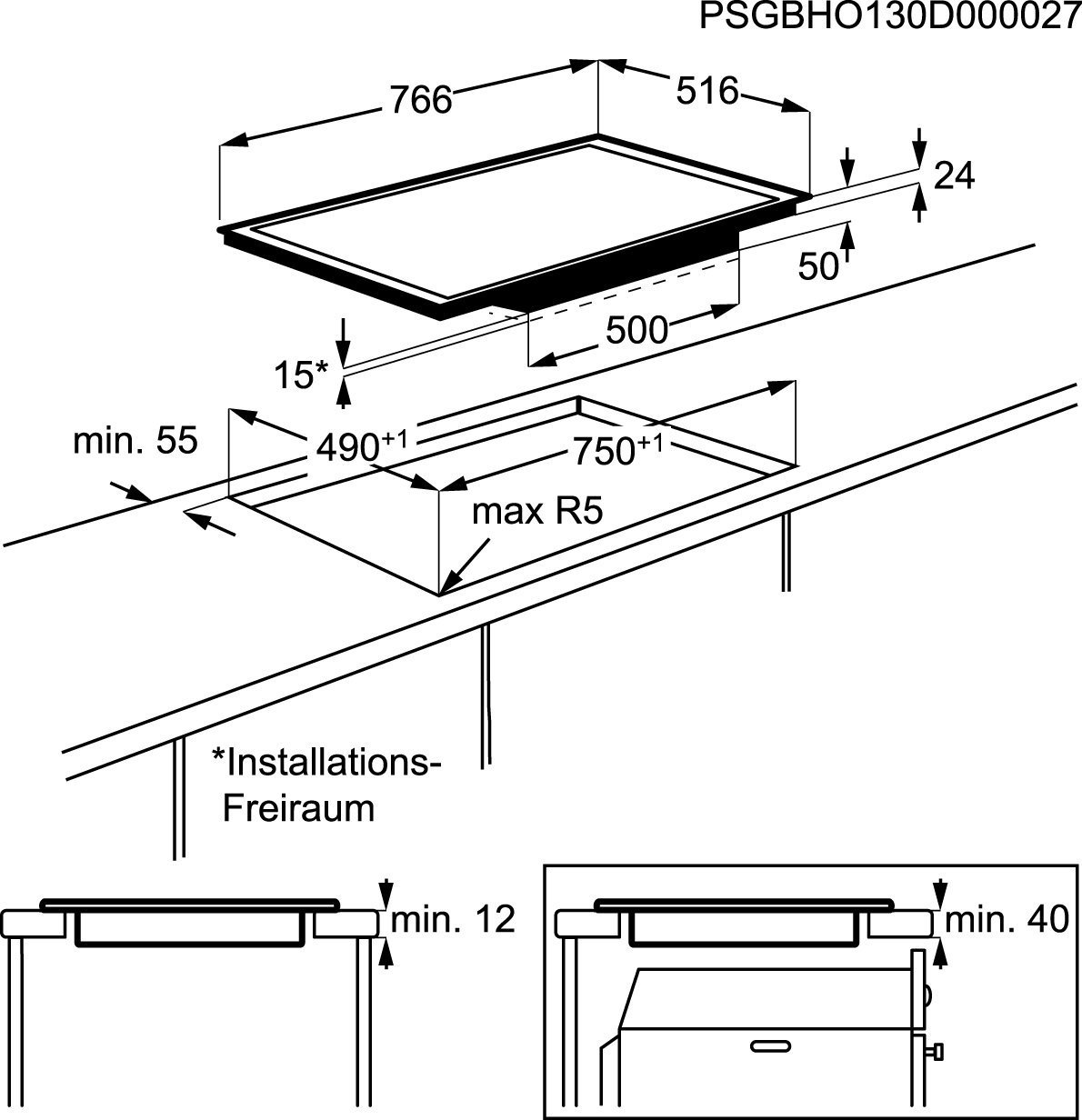 PSGBHO130D000027

766

516

24

50

500

15*

min. 55

$490^{+1}$

$750^{+1}$

max R5

*Installations-Freiraum

min. 12

min. 40