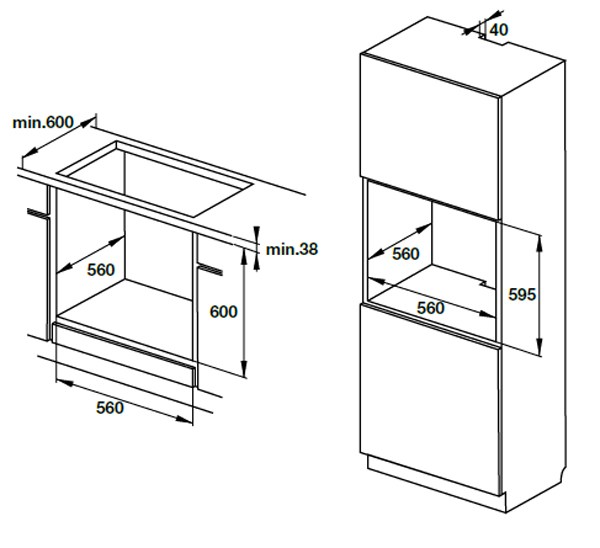 min.600
min.38
560
600
560
40
560
595
560