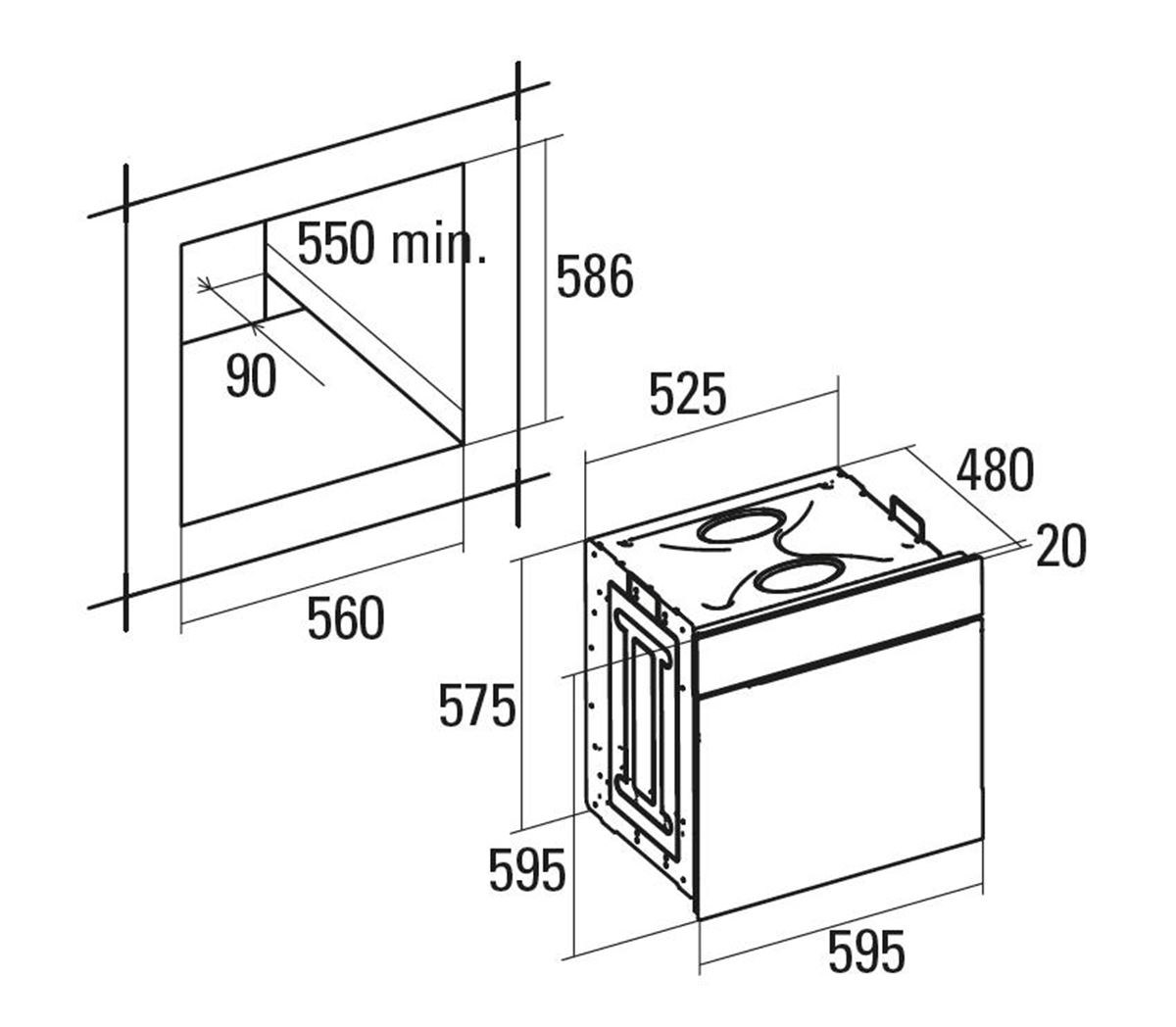 550 min.

586

90

560

525

480

20

575

595

595